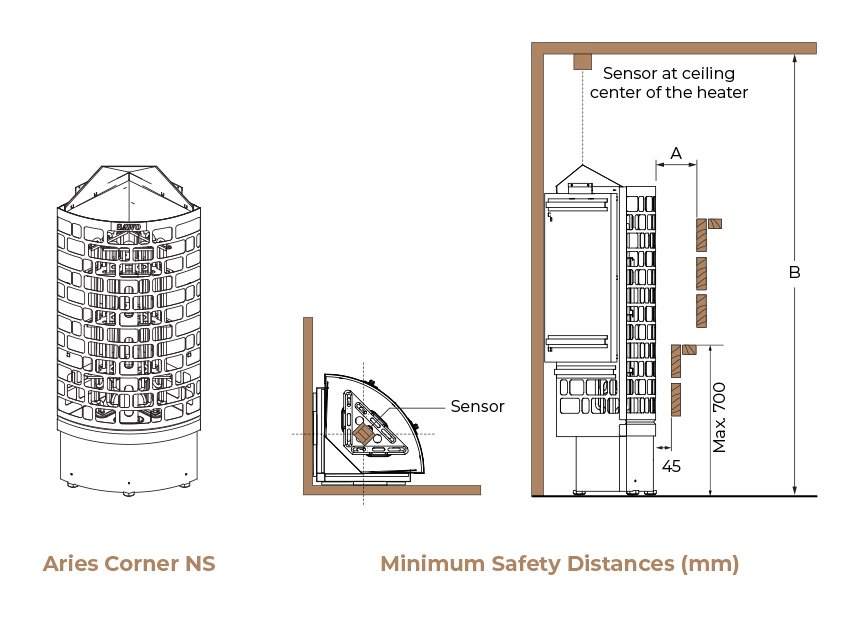 SAWO

Sensor

Sensor at ceiling center of the heater

A

B

Max. 700

45

Aries Corner NS

Minimum Safety Distances (mm)