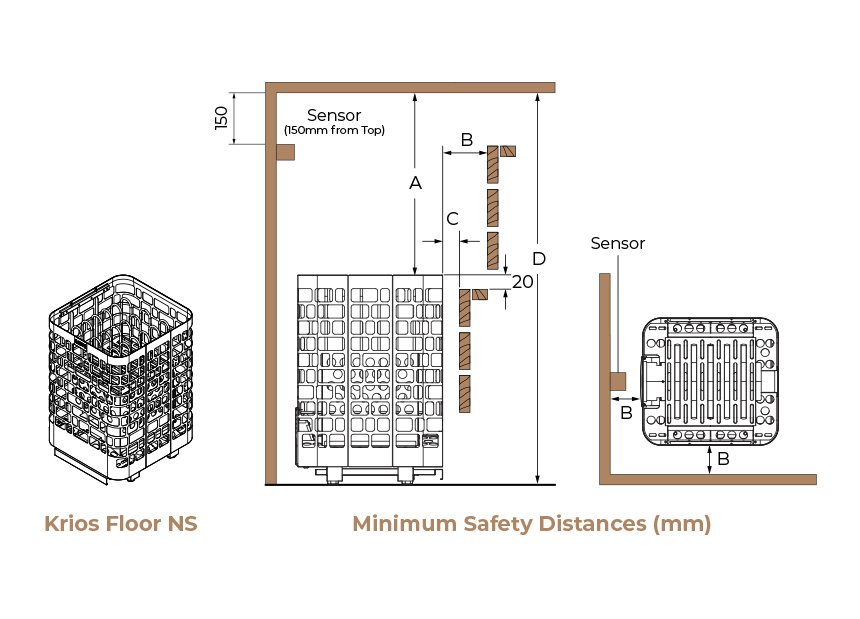 150

Sensor
(150mm from Top)

B

A

C

D

20

Sensor

B

B

Krios Floor NS

Minimum Safety Distances (mm)